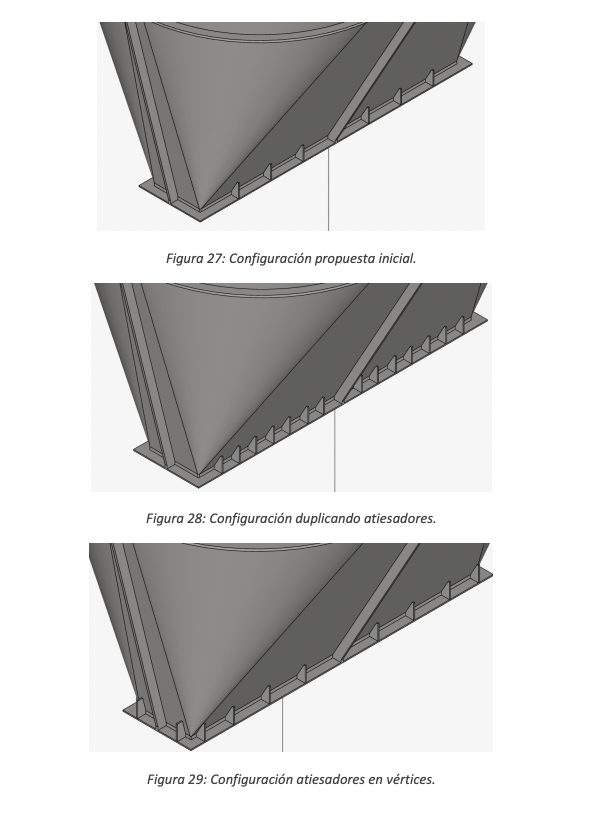 Figura 27: Configuración propuesta inicial.

Figura 28: Configuración duplicando atiesadores.

Figura 29: Configuración atiesadores en vértices.